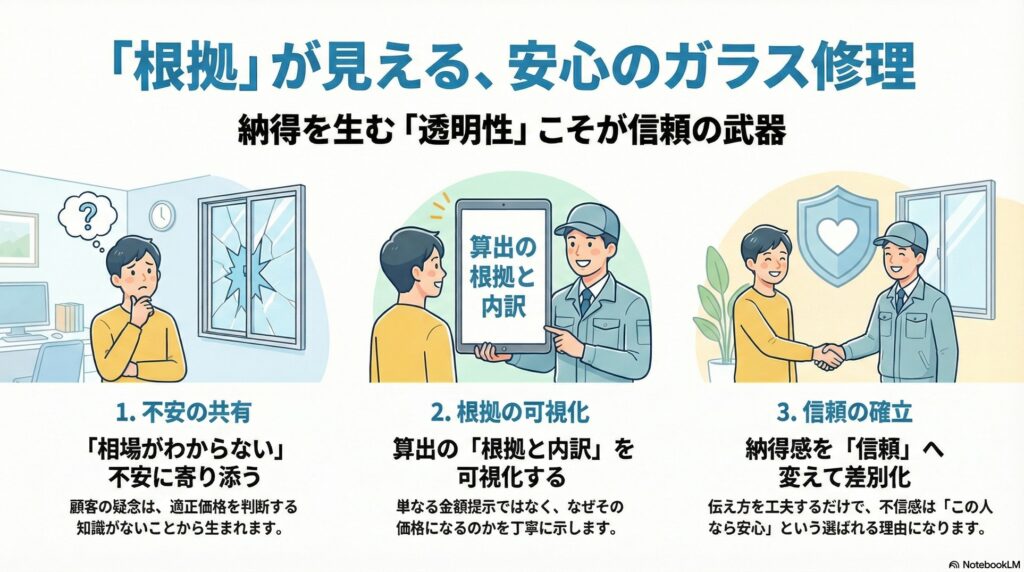 「根拠」が見える、安心のガラス修理

納得を生む「透明性」こそが信頼の武器

?

算出の根拠と内訳

1. 不安の共有

「相場がわからない」不安に寄り添う

顧客の疑念は、適正価格を判断する知識がないことから生まれます。

2. 根拠の可視化

算出の「根拠と内訳」を可視化する

単なる金額提示ではなく、なぜその価格になるのかを丁寧に示します。

3. 信頼の確立

納得感を「信頼」へ変えて差別化

伝え方を工夫するだけで、不信感は「この人なら安心」という選ばれる理由になります。

NotebookLM