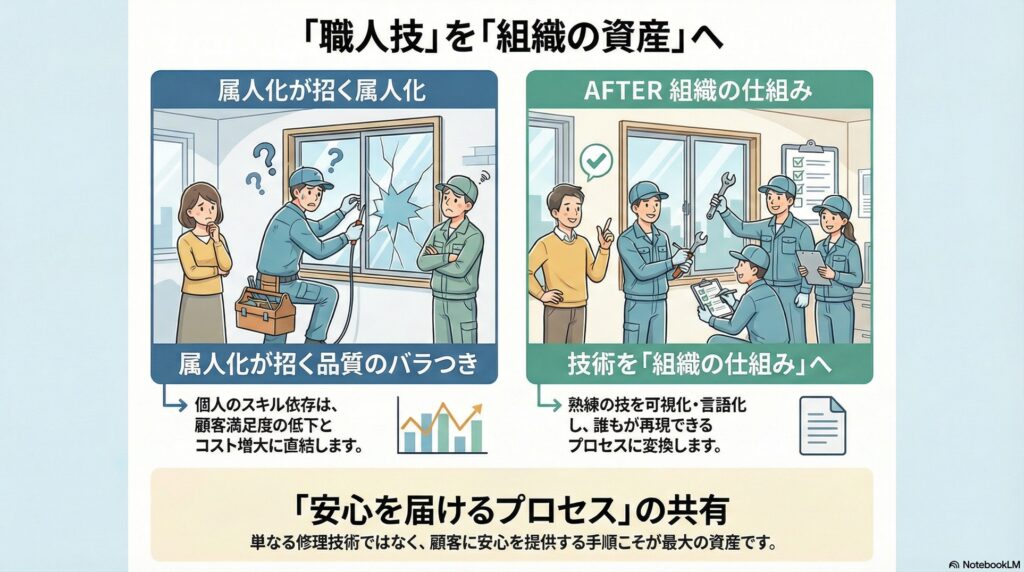 「職人技」を「組織の資産」へ

属人化が招く属人化

属人化が招く品質のバラつき

個人のスキル依存は、顧客満足度の低下とコスト増大に直結します。

AFTER 組織の仕組み

技術を「組織の仕組み」へ

熟練の技を可視化・言語化し、誰もが再現できるプロセスに変換します。

「安心を届けるプロセス」の共有

単なる修理技術ではなく、顧客に安心を提供する手順こそが最大の資産です。

NotebookLM